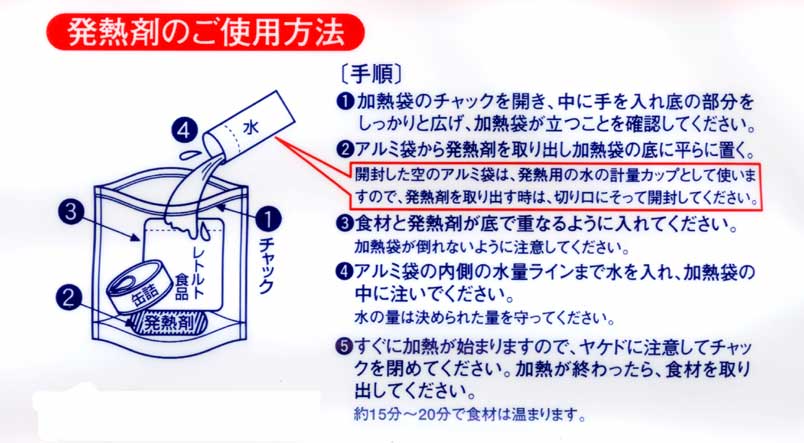 発熱剤のご使用方法

4
水
3
1
チャック
レトルト食品
缶詰
2
発熱剤

〔手順〕
❶加熱袋のチャックを開き、中に手を入れ底の部分をしっかりと広げ、加熱袋が立つことを確認してください。
❷アルミ袋から発熱剤を取り出し加熱袋の底に平らに置く。
開封した空のアルミ袋は、発熱用の水の計量カップとして使いますので、発熱剤を取り出す時は、切り口にそって開封してください。
❸食材と発熱剤が底で重なるように入れてください。
加熱袋が倒れないように注意してください。
❹アルミ袋の内側の水量ラインまで水を入れ、加熱袋の中に注いでください。
水の量は決められた量を守ってください。
❺すぐに加熱が始まりますので、ヤケドに注意してチャックを閉めてください。加熱が終わったら、食材を取り出してください。
約15分～20分で食材は温まります。